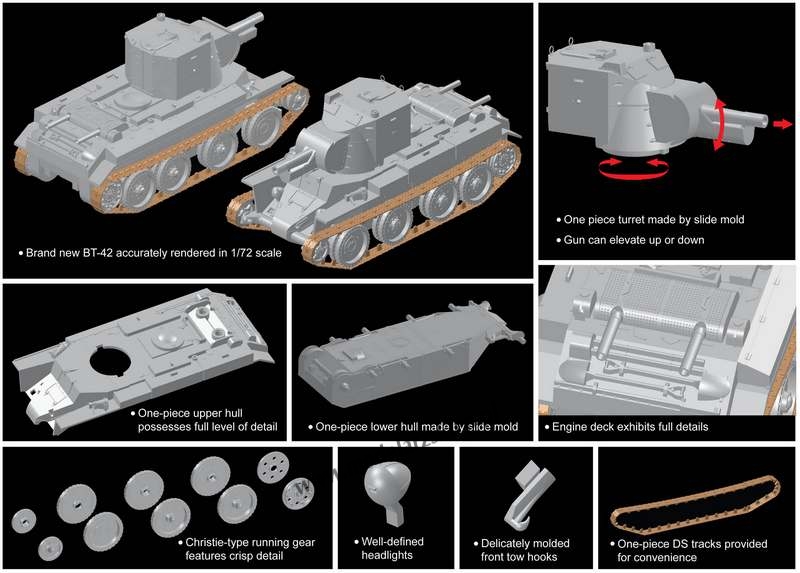 • Brand new BT-42 accurately rendered in 1/72 scale

• One piece turret made by slide mold

• Gun can elevate up or down

• One-piece upper hull possesses full level of detail

• One-piece lower hull made by slide mold

• Engine deck exhibits full details

• Christie-type running gear features crisp detail

• Well-defined headlights

• Delicately molded front tow hooks

• One-piece DS tracks provided for convenience