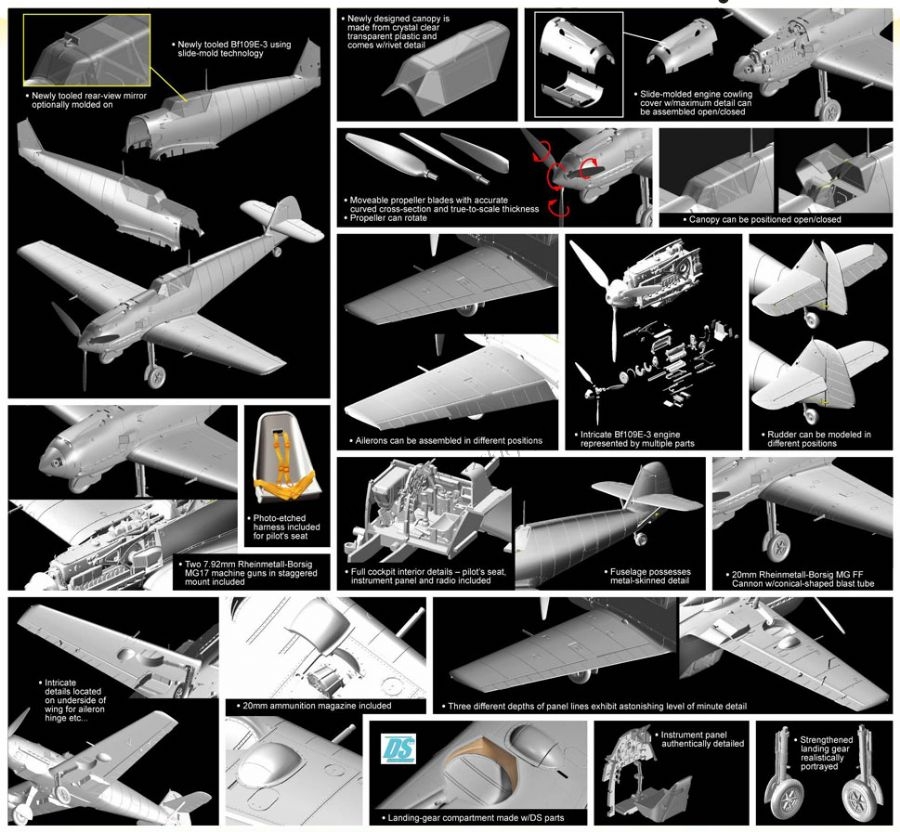 • Newly tooled Bf109E-3 using slide-mold technology

• Newly tooled rear-view mirror optionally molded on

• Newly designed canopy is made from crystal clear transparent plastic and comes w/rivet detail

• Slide-molded engine cowling cover w/maximum detail can be assembled open/closed

• Moveable propeller blades with accurate curved cross-section and true-to-scale thickness
• Propeller can rotate

• Canopy can be positioned open/closed

• Ailerons can be assembled in different positions

• Intricate Bf109E-3 engine represented by multiple parts

• Rudder can be modeled in different positions

• Photo-etched harness included for pilot's seat

• Two 7.92mm Rheinmetall-Borsig MG17 machine guns in staggered mount included

• Full cockpit interior details – pilot's seat, instrument panel and radio included

• Fuselage possesses metal-skinned detail

• 20mm Rheinmetall-Borsig MG FF Cannon w/conical-shaped blast tube

• Intricate details located on underside of wing for aileron hinge etc...

• 20mm ammunition magazine included

• Three different depths of panel lines exhibit astonishing level of minute detail

DS

• Landing-gear compartment made w/DS parts

• Instrument panel authentically detailed

• Strengthened landing gear realistically portrayed