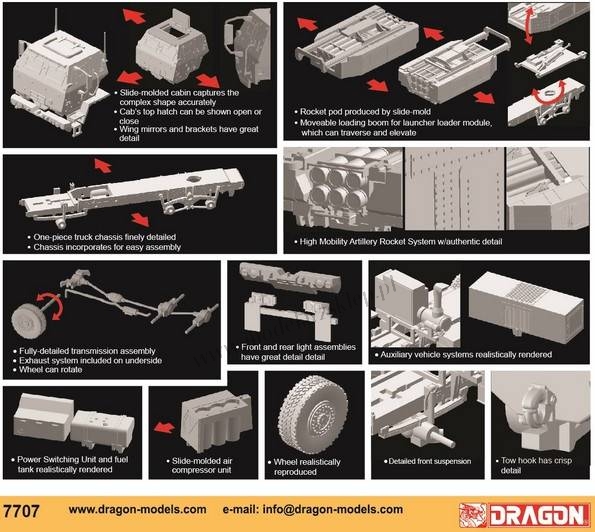 • Slide-molded cabin captures the complex shape accurately
• Cab's top hatch can be shown open or close
• Wing mirrors and brackets have great detail

• Rocket pod produced by slide-mold
• Moveable loading boom for launcher loader module, which can traverse and elevate

• One-piece truck chassis finely detailed
• Chassis incorporates for easy assembly

• High Mobility Artillery Rocket System w/authentic detail

• Fully-detailed transmission assembly
• Exhaust system included on underside
• Wheel can rotate

• Front and rear light assemblies have great detail detail

• Auxiliary vehicle systems realistically rendered

• Power Switching Unit and fuel tank realistically rendered

• Slide-molded air compressor unit

• Wheel realistically reproduced

• Detailed front suspension

• Tow hook has crisp detail

7707 www.dragon-models.com e-mail: info@dragon-models.com DRAGON