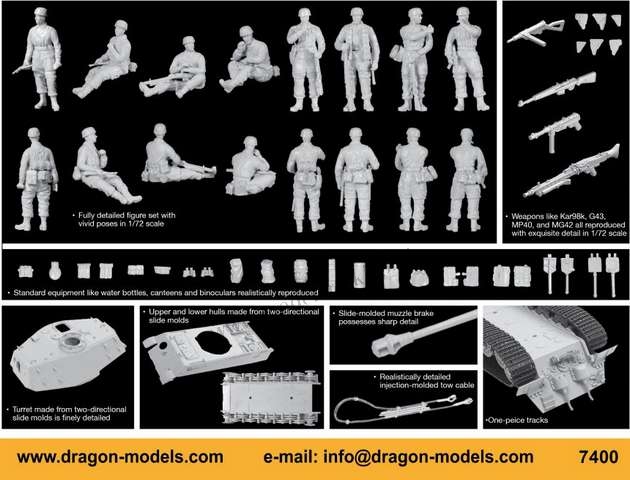 • Fully detailed figure set with vivid poses in 1/72 scale

• Weapons like Kar98k, G43, MP40, and MG42 all reproduced with exquisite detail in 1/72 scale

• Standard equipment like water bottles, canteens and binoculars realistically reproduced

• Turret made from two-directional slide molds is finely detailed

• Upper and lower hulls made from two-directional slide molds

• Slide-molded muzzle brake possesses sharp detail

• Realistically detailed injection-molded tow cable

•One-peice tracks

www.dragon-models.com e-mail: info@dragon-models.com 7400