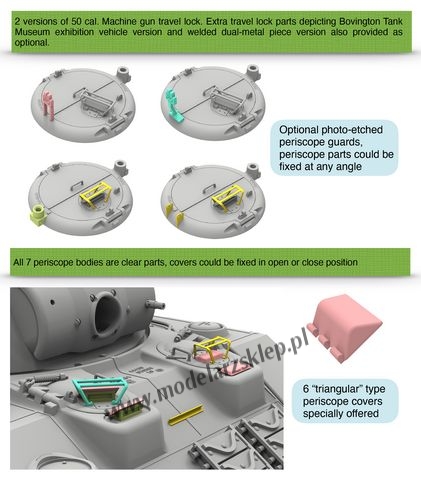 2 versions of 50 cal. Machine gun travel lock. Extra travel lock parts depicting Bovington Tank Museum exhibition vehicle version and welded dual-metal piece version also provided as optional.

Optional photo-etched periscope guards, periscope parts could be fixed at any angle

All 7 periscope bodies are clear parts, covers could be fixed in open or close position

www.modelarzsklep.pl

6 "triangular" type periscope covers specially offered